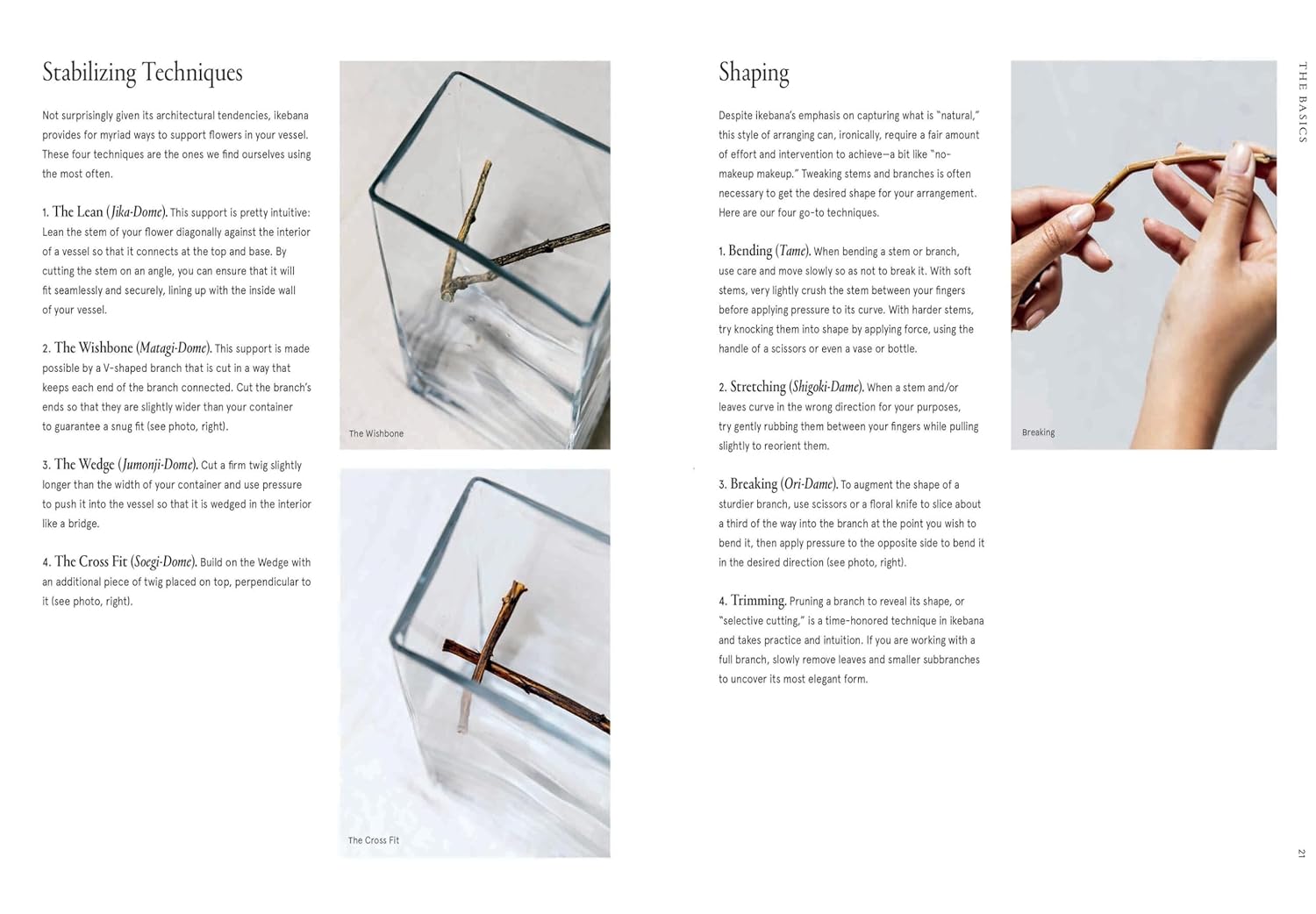 Stabilizing Techniques

Not surprisingly given its architectural tendencies, ikebana provides for myriad ways to support flowers in your vessel. These four techniques are the ones we find ourselves using the most often.

1. The Lean (Jika-Dome). This support is pretty intuitive: Lean the stem of your flower diagonally against the interior of a vessel so that it connects at the top and base. By cutting the stem on an angle, you can ensure that it will fit seamlessly and securely, lining up with the inside wall of your vessel.

2. The Wishbone (Matagi-Dome). This support is made possible by a V-shaped branch that is cut in a way that keeps each end of the branch connected. Cut the branch's ends so that they are slightly wider than your container to guarantee a snug fit (see photo, right).

3. The Wedge (Jumonji-Dome). Cut a firm twig slightly longer than the width of your container and use pressure to push it into the vessel so that it is wedged in the interior like a bridge.

4. The Cross Fit (Soegi-Dome). Build on the Wedge with an additional piece of twig placed on top, perpendicular to it (see photo, right).

The Wishbone

The Cross Fit

Shaping

Despite ikebana's emphasis on capturing what is "natural," this style of arranging can, ironically, require a fair amount of effort and intervention to achieve—a bit like "no-makeup makeup." Tweaking stems and branches is often necessary to get the desired shape for your arrangement. Here are our four go-to techniques.

1. Bending (Tame). When bending a stem or branch, use care and move slowly so as not to break it. With soft stems, very lightly crush the stem between your fingers before applying pressure to its curve. With harder stems, try knocking them into shape by applying force, using the handle of a scissors or even a vase or bottle.

2. Stretching (Shigoki-Dame). When a stem and/or leaves curve in the wrong direction for your purposes, try gently rubbing them between your fingers while pulling slightly to reorient them.

3. Breaking (Ori-Dame). To augment the shape of a sturdier branch, use scissors or a floral knife to slice about a third of the way into the branch at the point you wish to bend it, then apply pressure to the opposite side to bend it in the desired direction (see photo, right).

4. Trimming. Pruning a branch to reveal its shape, or "selective cutting," is a time-honored technique in ikebana and takes practice and intuition. If you are working with a full branch, slowly remove leaves and smaller subbranches to uncover its most elegant form.

Breaking

THE BASICS

21