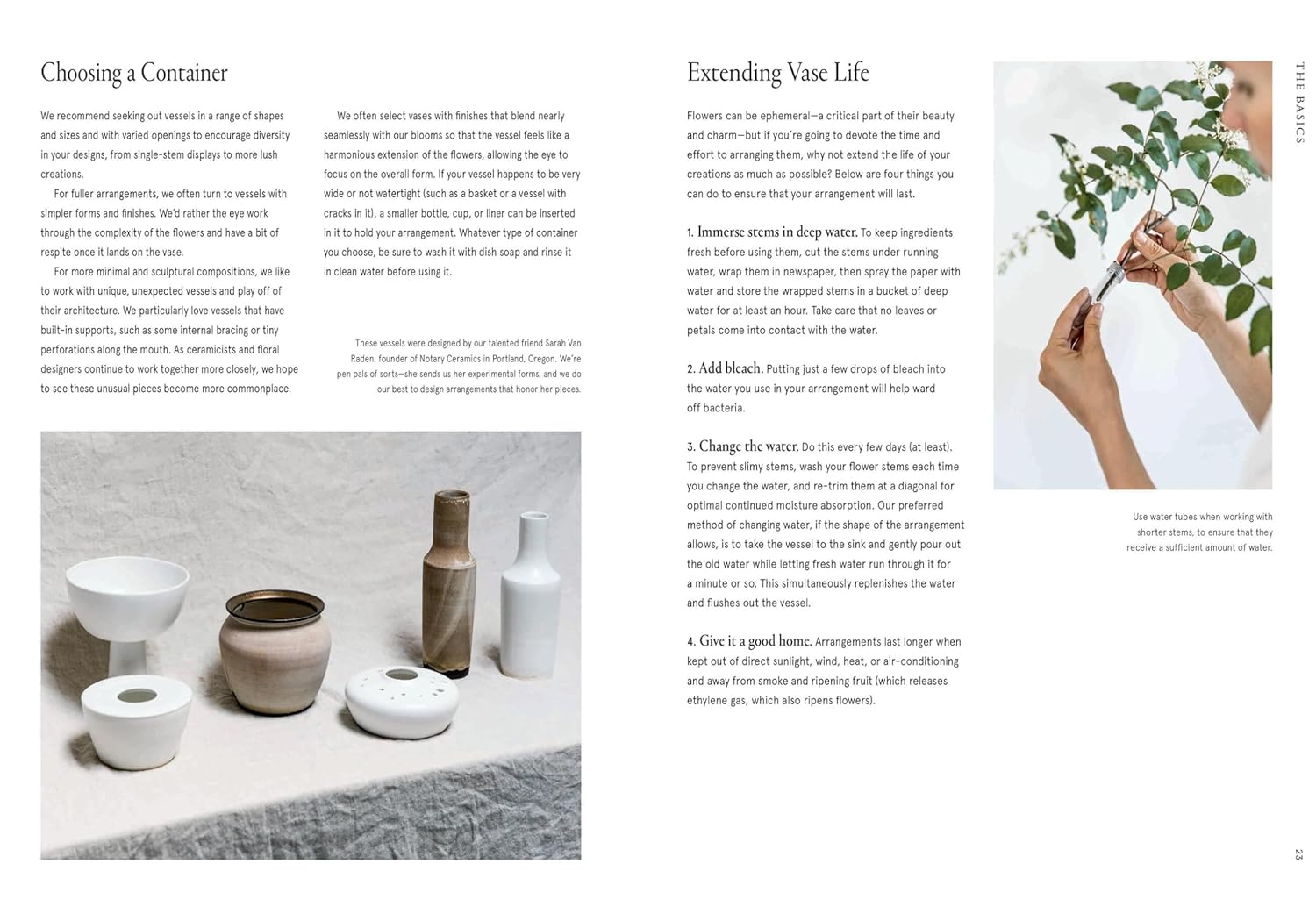 Choosing a Container

We recommend seeking out vessels in a range of shapes and sizes and with varied openings to encourage diversity in your designs, from single-stem displays to more lush creations.

For fuller arrangements, we often turn to vessels with simpler forms and finishes. We'd rather the eye work through the complexity of the flowers and have a bit of respite once it lands on the vase.

For more minimal and sculptural compositions, we like to work with unique, unexpected vessels and play off of their architecture. We particularly love vessels that have built-in supports, such as some internal bracing or tiny perforations along the mouth. As ceramicists and floral designers continue to work together more closely, we hope to see these unusual pieces become more commonplace.

We often select vases with finishes that blend nearly seamlessly with our blooms so that the vessel feels like a harmonious extension of the flowers, allowing the eye to focus on the overall form. If your vessel happens to be very wide or not watertight (such as a basket or a vessel with cracks in it), a smaller bottle, cup, or liner can be inserted in it to hold your arrangement. Whatever type of container you choose, be sure to wash it with dish soap and rinse it in clean water before using it.

These vessels were designed by our talented friend Sarah Van Raden, founder of Notary Ceramics in Portland, Oregon. We're pen pals of sorts—she sends us her experimental forms, and we do our best to design arrangements that honor her pieces.

Extending Vase Life

Flowers can be ephemeral—a critical part of their beauty and charm—but if you're going to devote the time and effort to arranging them, why not extend the life of your creations as much as possible? Below are four things you can do to ensure that your arrangement will last.

1. Immerse stems in deep water. To keep ingredients fresh before using them, cut the stems under running water, wrap them in newspaper, then spray the paper with water and store the wrapped stems in a bucket of deep water for at least an hour. Take care that no leaves or petals come into contact with the water.

2. Add bleach. Putting just a few drops of bleach into the water you use in your arrangement will help ward off bacteria.

3. Change the water. Do this every few days (at least). To prevent slimy stems, wash your flower stems each time you change the water, and re-trim them at a diagonal for optimal continued moisture absorption. Our preferred method of changing water, if the shape of the arrangement allows, is to take the vessel to the sink and gently pour out the old water while letting fresh water run through it for a minute or so. This simultaneously replenishes the water and flushes out the vessel.

4. Give it a good home. Arrangements last longer when kept out of direct sunlight, wind, heat, or air-conditioning and away from smoke and ripening fruit (which releases ethylene gas, which also ripens flowers).

Use water tubes when working with shorter stems, to ensure that they receive a sufficient amount of water.

THE BASICS

23