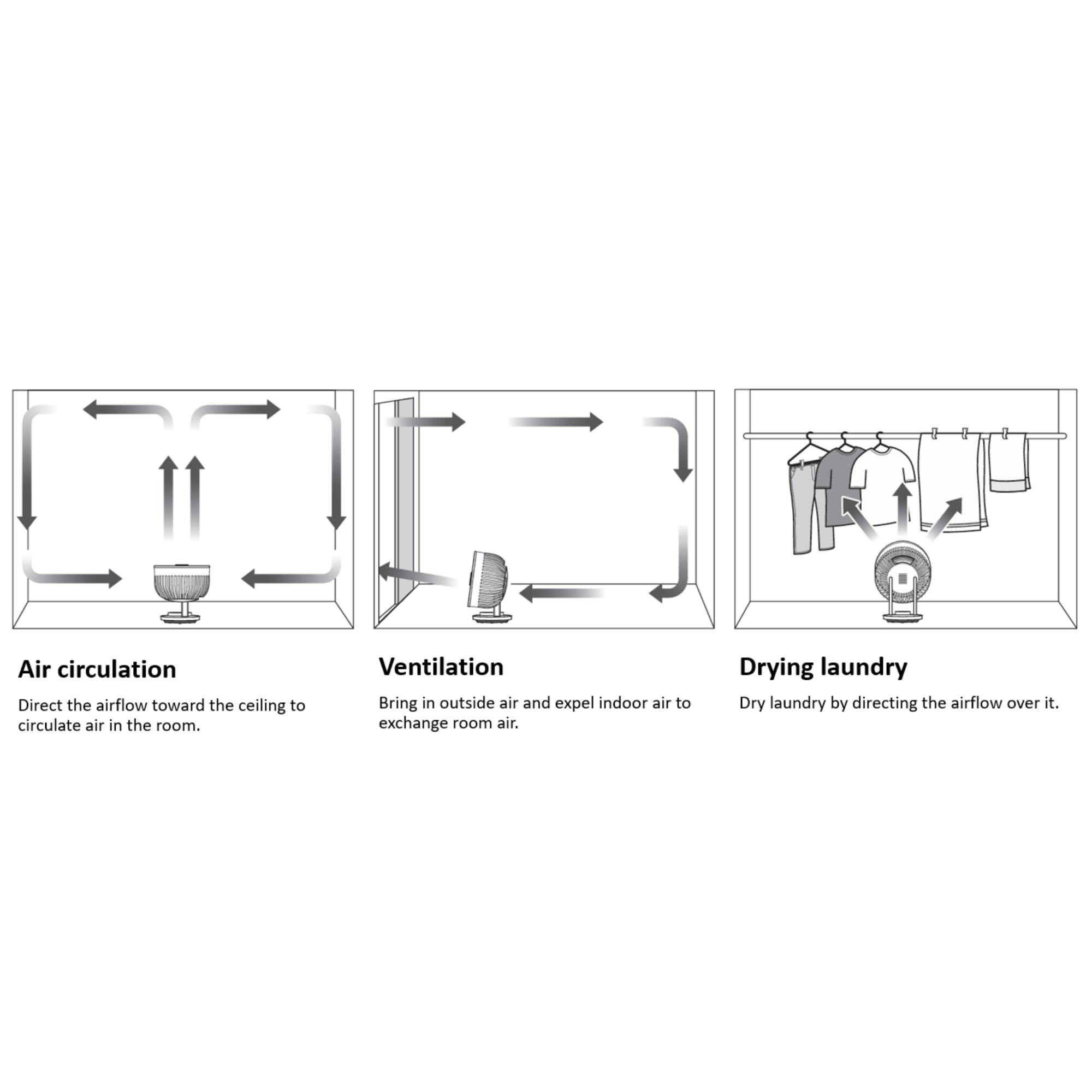 Air circulation

Direct the airflow toward the ceiling to circulate air in the room.

Ventilation

Bring in outside air and expel indoor air to exchange room air.

Drying laundry

Dry laundry by directing the airflow over it.